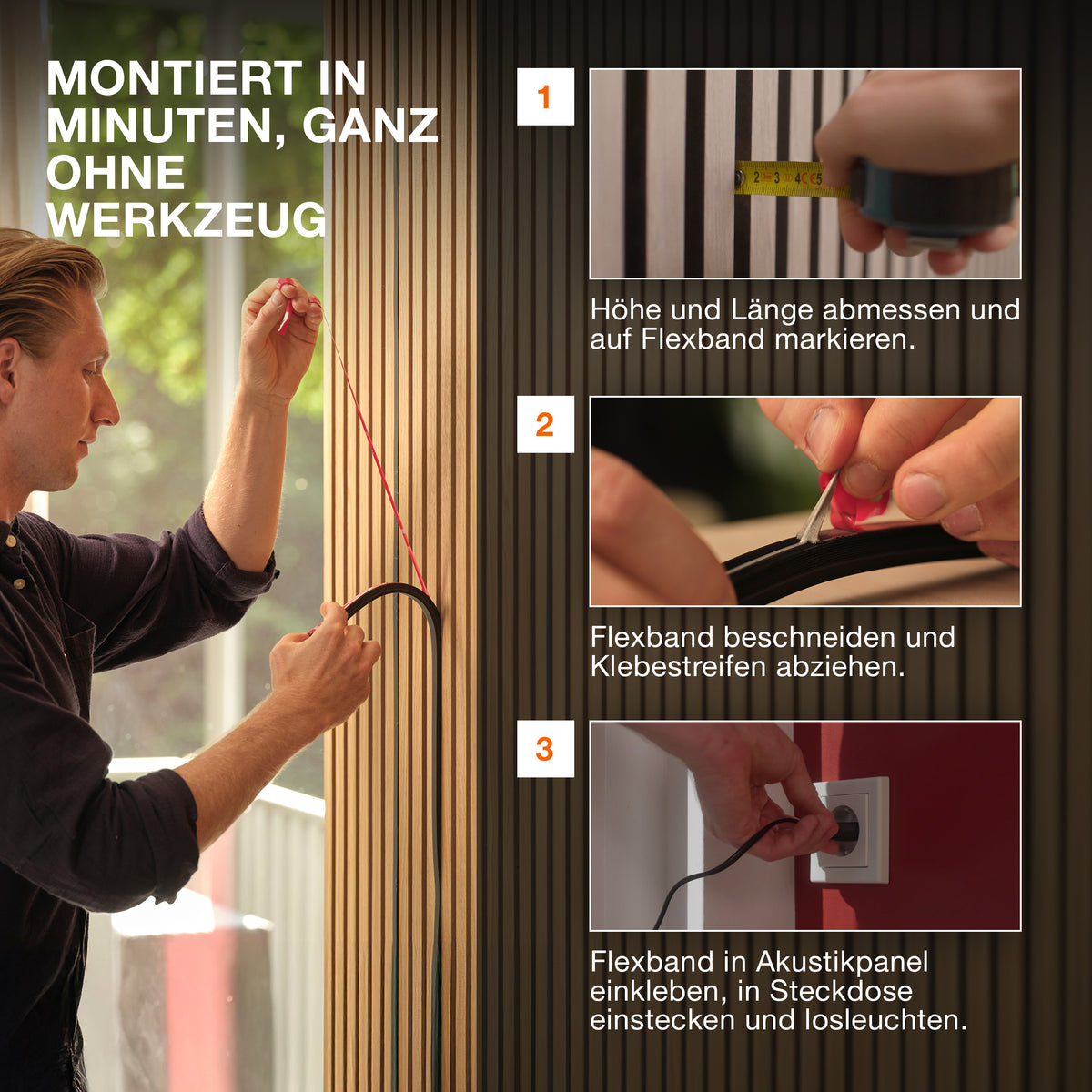 MONTIERT IN MINUTEN, GANZ OHNE WERKZEUG

1

2 3 4 5

Höhe und Länge abmessen und auf Flexband markieren.

2

Flexband beschneiden und Klebestreifen abziehen.

3

Flexband in Akustikpanel einkleben, in Steckdose einstecken und losleuchten.